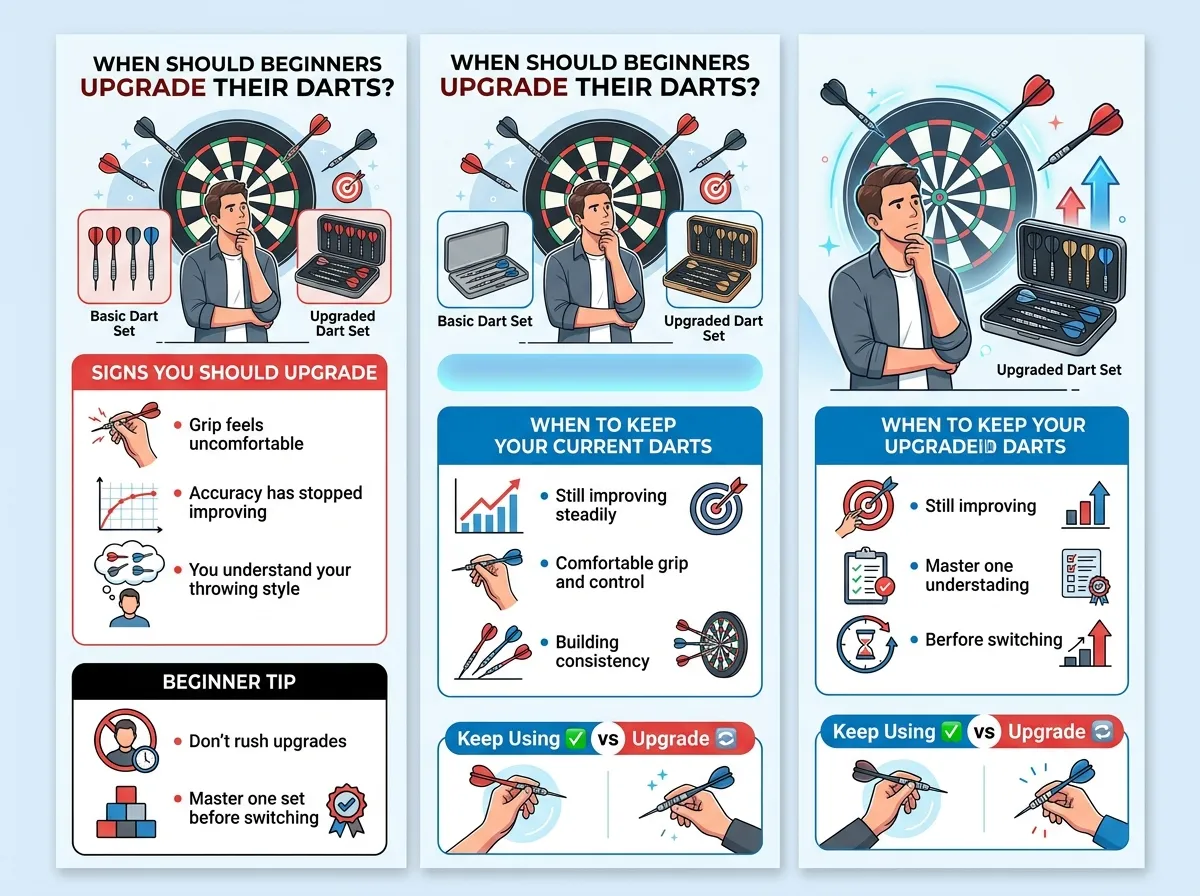 WHEN SHOULD BEGINNERS UPGRADE THEIR DARTS?

Basic Dart Set

Upgraded Dart Set

SIGNS YOU SHOULD UPGRADE

Grip feels uncomfortable

Accuracy has stopped improving

You understand your throwing style

BEGINNER TIP

Don't rush upgrades

Master one set before switching

WHEN SHOULD BEGINNERS UPGRADE THEIR DARTS?

Basic Dart Set

Upgraded Dart Set

WHEN TO KEEP YOUR CURRENT DARTS

Still improving steadily

Comfortable grip and control

Building consistency

Keep Using ✅ vs Upgrade 🔄

Upgraded Dart Set

WHEN TO KEEP YOUR UPGRADEID DARTS

Still improving

Master one understading

Berfore switching

Keep Using ✅ vs Upgrade 🔄